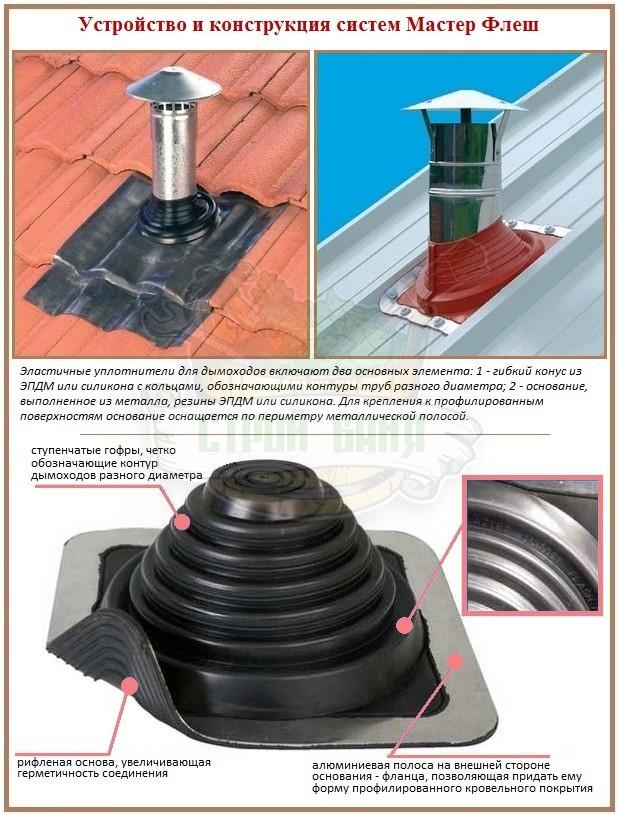 Устройство и конструкция систем Мастер Флеш

Эластичные уплотнители для дымоходов включают два основных элемента: 1 - гибкий конус из ЭПДМ или силикона с кольцами, обозначающими контуры труб разного диаметра; 2 - основание, выполненное из металла, резины ЭПДМ или силикона. Для крепления к профилированным поверхностям основание оснащается по периметру металлической полосой.

СТРОЙ БАНЯ

ступенчатые гофры, четко обозначающие контур дымоходов разного диаметра

рифленая основа, увеличивающая герметичность соединения

алюминиевая полоса на внешней стороне основания - фланца, позволяющая придать ему форму профилированного кровельного покрытия